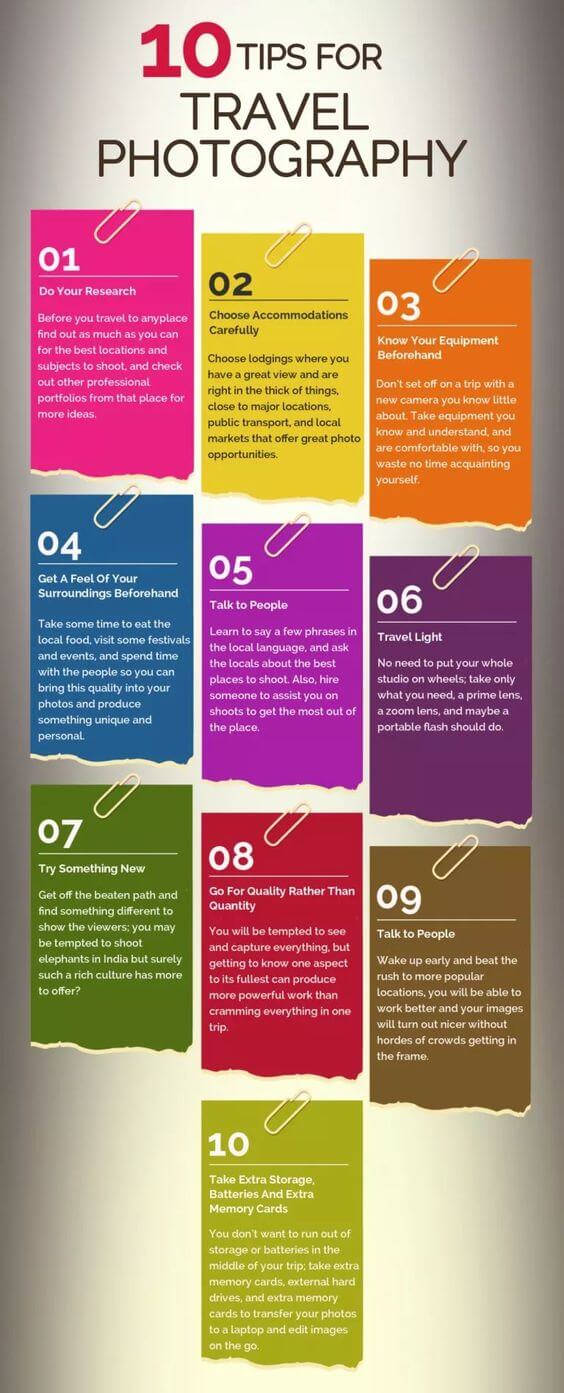 10 TIPS FOR TRAVEL PHOTOGRAPHY

01
Do Your Research
Before you travel to anyplace find out as much as you can for the best locations and subjects to shoot, and check out other professional portfolios from that place for more ideas.

02
Choose Accommodations Carefully
Choose lodgings where you have a great view and are right in the thick of things, close to major locations, public transport, and local markets that offer great photo opportunities.

03
Know Your Equipment Beforehand
Don't set off on a trip with a new camera you know little about. Take equipment you know and understand, and are comfortable with, so you waste no time acquainting yourself.

04
Get A Feel Of Your Surroundings Beforehand
Take some time to eat the local food, visit some festivals and events, and spend time with the people so you can bring this quality into your photos and produce something unique and personal.

05
Talk to People
Learn to say a few phrases in the local language, and ask the locals about the best places to shoot. Also, hire someone to assist you on shoots to get the most out of the place.

06
Travel Light
No need to put your whole studio on wheels; take only what you need, a prime lens, a zoom lens, and maybe a portable flash should do.

07
Try Something New
Get off the beaten path and find something different to show the viewers; you may be tempted to shoot elephants in India but surely such a rich culture has more to offer?

08
Go For Quality Rather Than Quantity
You will be tempted to see and capture everything, but getting to know one aspect to its fullest can produce more powerful work than cramming everything in one trip.

09
Talk to People
Wake up early and beat the rush to more popular locations, you will be able to work better and your images will turn out nicer without hordes of crowds getting in the frame.

10
Take Extra Storage, Batteries And Extra Memory Cards
You don't want to run out of storage or batteries in the middle of your trip; take extra memory cards, external hard drives, and extra memory cards to transfer your photos to a laptop and edit images on the go.